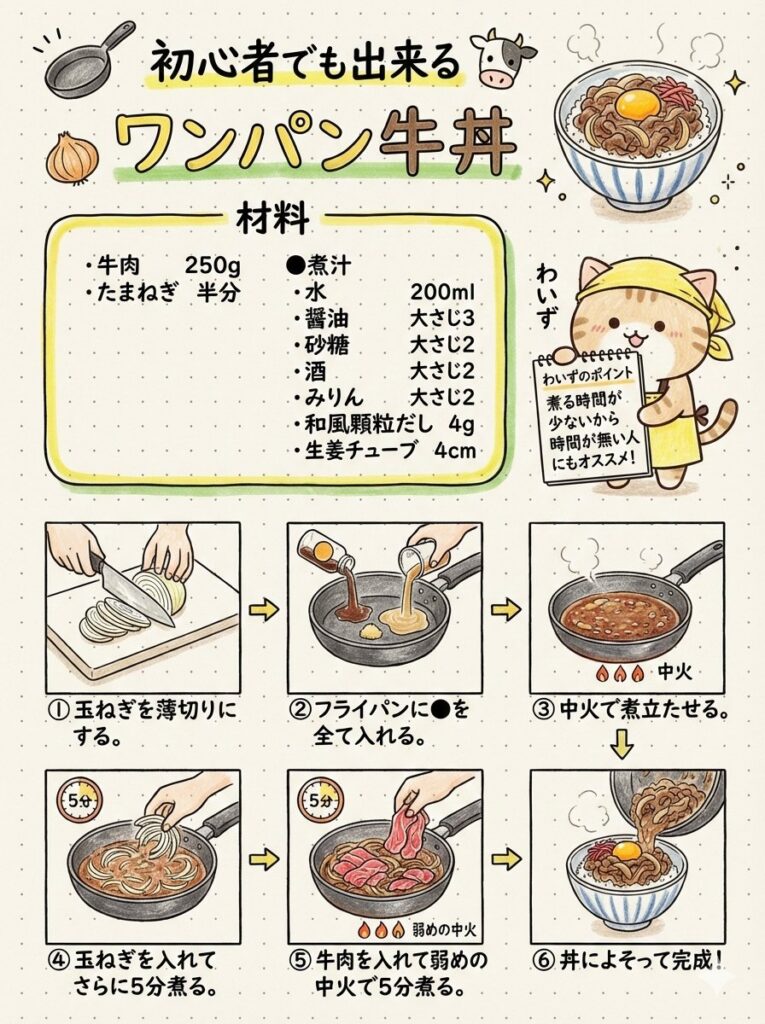 初心者でも出来る

ワンパン牛丼

材料

・牛肉　250g
・たまねぎ　半分

●煮汁
・水　200ml
・醤油　大さじ3
・砂糖　大さじ2
・酒　大さじ2
・みりん　大さじ2
・和風顆粒だし　4g
・生姜チューブ　4cm

わいず

わいずのポイント
煮る時間が少ないから時間が無い人にもオススメ!

① 玉ねぎを薄切りにする。

② フライパンに●を全て入れる。

中火

③ 中火で煮立たせる。

5分

④ 玉ねぎを入れてさらに5分煮る。

5分

弱めの中火

⑤ 牛肉を入れて弱めの中火で5分煮る。

⑥ 丼によそって完成!